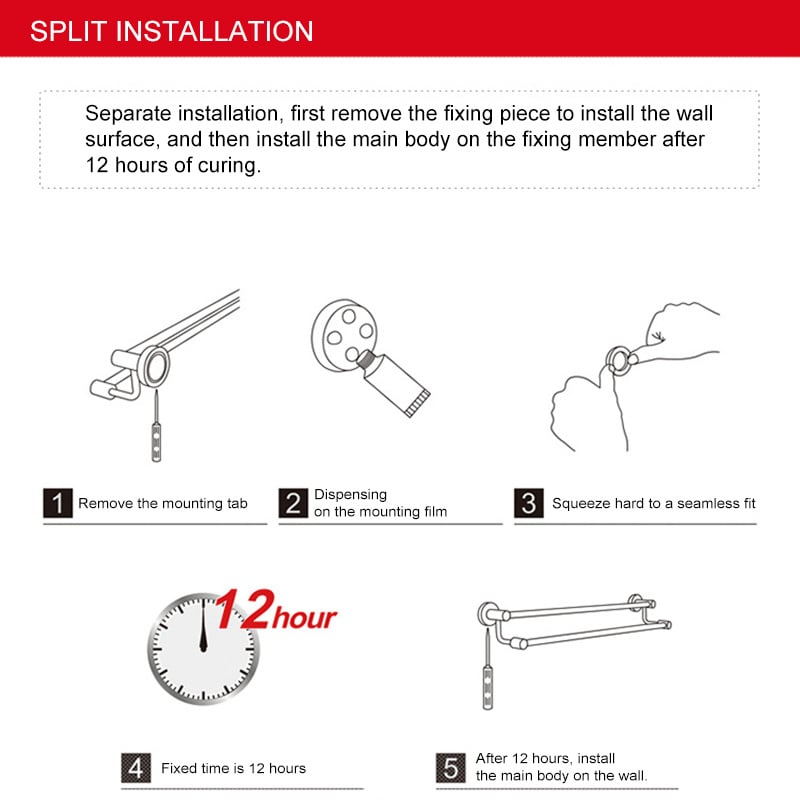 SPLIT INSTALLATION

Separate installation, first remove the fixing piece to install the wall surface, and then install the main body on the fixing member after 12 hours of curing.

1 Remove the mounting tab

2 Dispensing on the mounting film

3 Squeeze hard to a seamless fit

12hour

4 Fixed time is 12 hours

5 After 12 hours, install the main body on the wall.