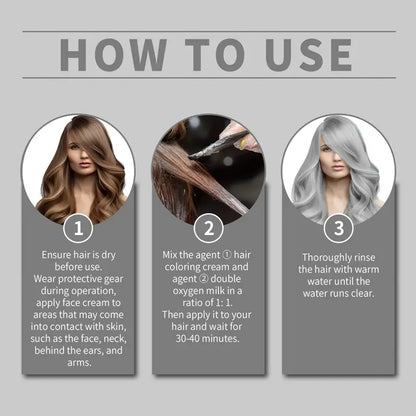 HOW TO USE

1

Ensure hair is dry before use.
Wear protective gear during operation, apply face cream to areas that may come into contact with skin, such as the face, neck, behind the ears, and arms.

2

Mix the agent ① hair coloring cream and agent ② double oxygen milk in a ratio of 1: 1.
Then apply it to your hair and wait for 30-40 minutes.

3

Thoroughly rinse the hair with warm water until the water runs clear.